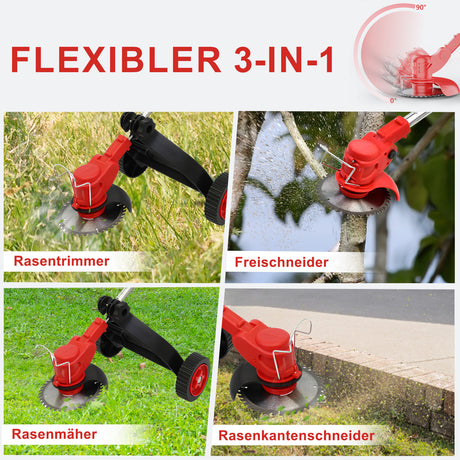 FLEXIBLER 3-IN-1

90°

0°

Rasentrimmer

Freischneider

Rasenmäher

Rasenkantenschneider